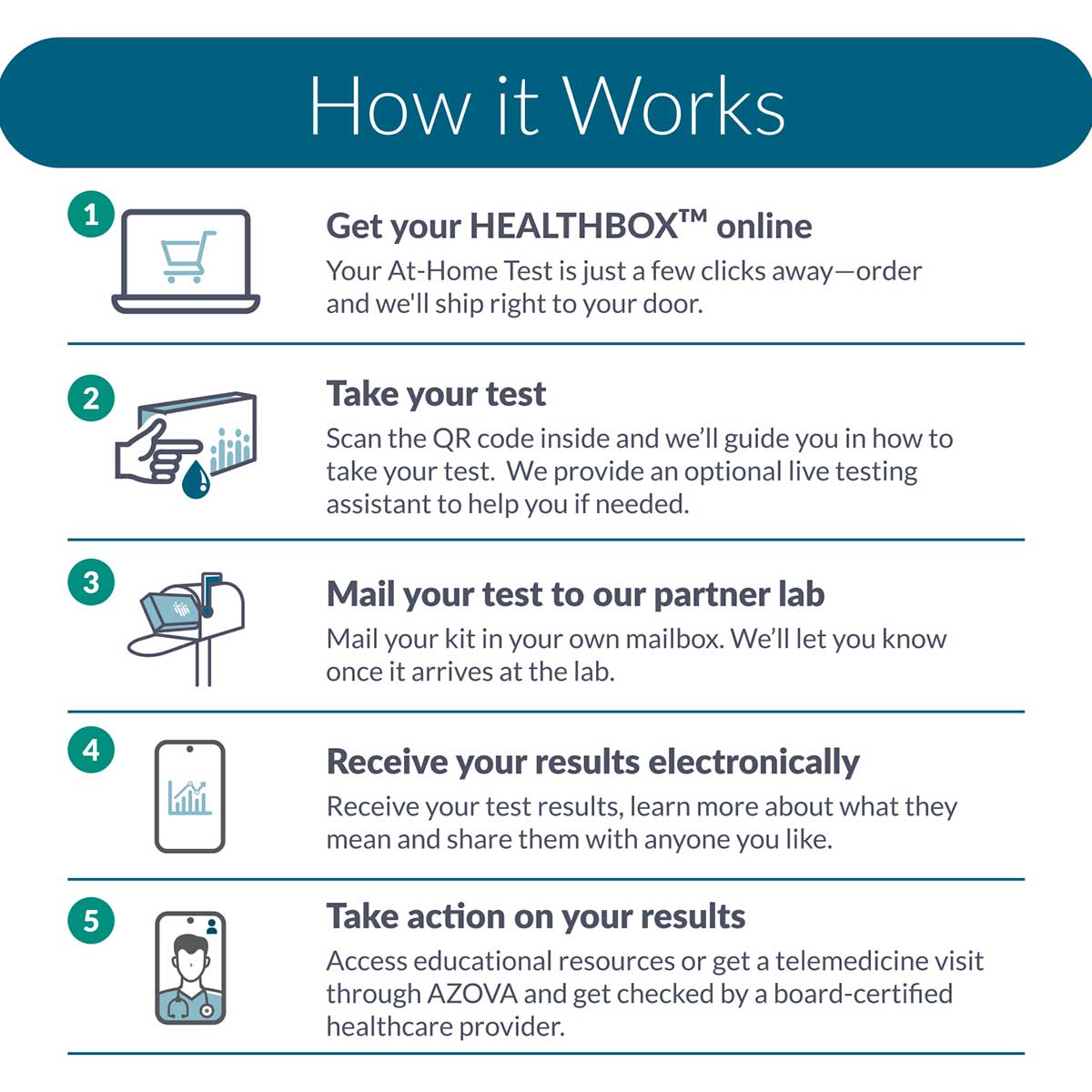 How it Works

1

Get your HEALTHBOX™ online

Your At-Home Test is just a few clicks away—order and we'll ship right to your door.

2

Take your test

Scan the QR code inside and we'll guide you in how to take your test. We provide an optional live testing assistant to help you if needed.

3

Mail your test to our partner lab

Mail your kit in your own mailbox. We'll let you know once it arrives at the lab.

4

Receive your results electronically

Receive your test results, learn more about what they mean and share them with anyone you like.

5

Take action on your results

Access educational resources or get a telemedicine visit through AZOVA and get checked by a board-certified healthcare provider.